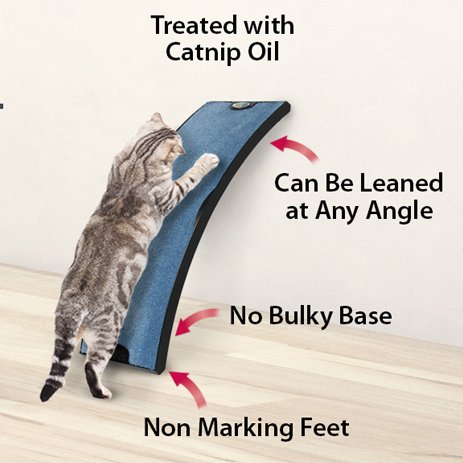 Treated with Catnip Oil

Can Be Leaned at Any Angle

No Bulky Base

Non Marking Feet